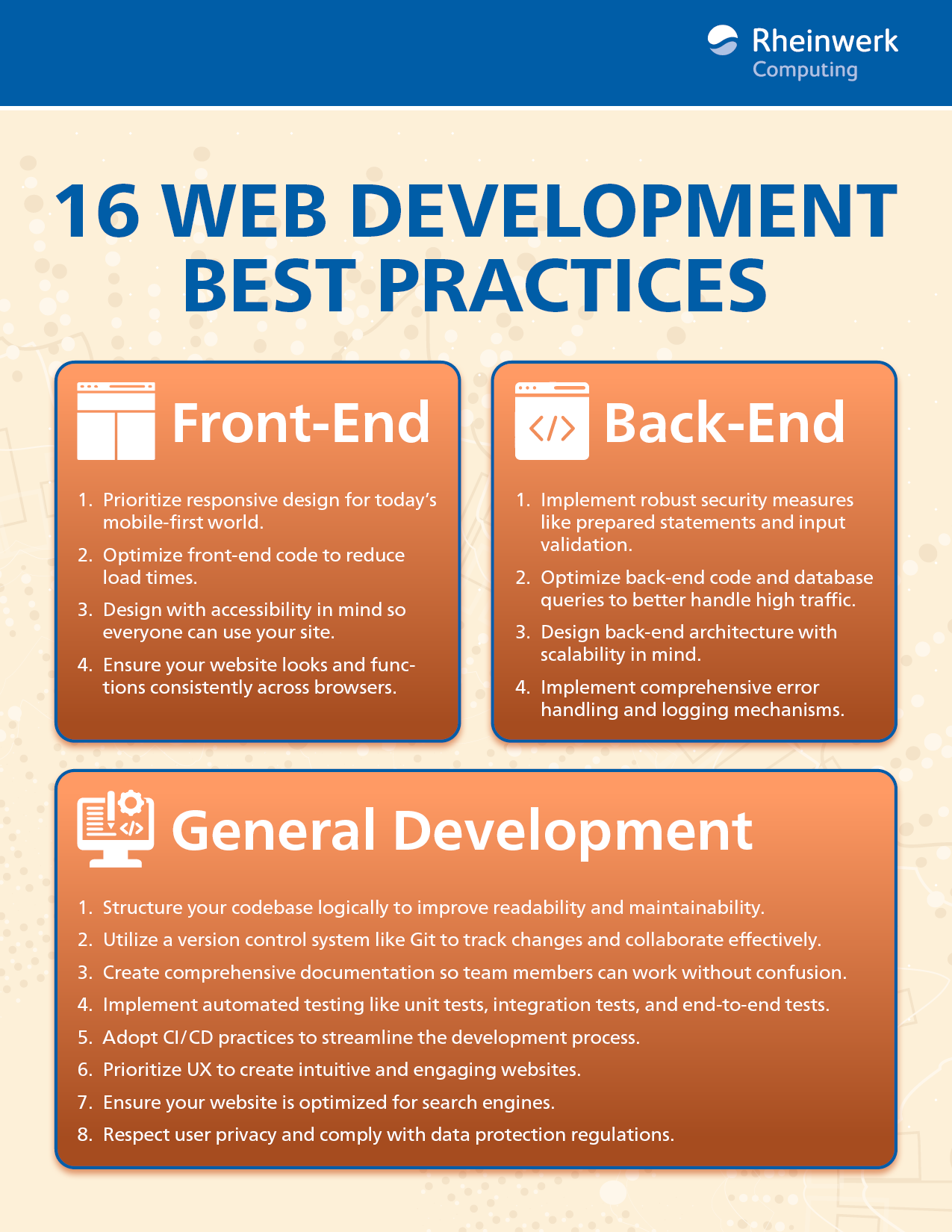 Rheinwerk
Computing

16 WEB DEVELOPMENT BEST PRACTICES

Front-End

1. Prioritize responsive design for today's mobile-first world.
2. Optimize front-end code to reduce load times.
3. Design with accessibility in mind so everyone can use your site.
4. Ensure your website looks and functions consistently across browsers.

</>

Back-End

1. Implement robust security measures like prepared statements and input validation.
2. Optimize back-end code and database queries to better handle high traffic.
3. Design back-end architecture with scalability in mind.
4. Implement comprehensive error handling and logging mechanisms.

</>

General Development

1. Structure your codebase logically to improve readability and maintainability.
2. Utilize a version control system like Git to track changes and collaborate effectively.
3. Create comprehensive documentation so team members can work without confusion.
4. Implement automated testing like unit tests, integration tests, and end-to-end tests.
5. Adopt CI/CD practices to streamline the development process.
6. Prioritize UX to create intuitive and engaging websites.
7. Ensure your website is optimized for search engines.
8. Respect user privacy and comply with data protection regulations.