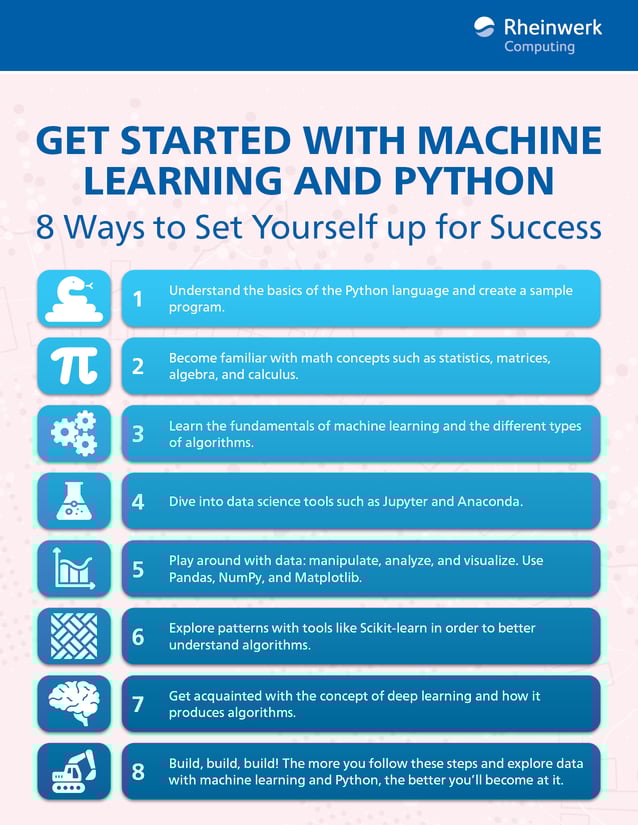 Rheinwerk
Computing

GET STARTED WITH MACHINE LEARNING AND PYTHON
8 Ways to Set Yourself up for Success

1 Understand the basics of the Python language and create a sample program.

2 Become familiar with math concepts such as statistics, matrices, algebra, and calculus.

3 Learn the fundamentals of machine learning and the different types of algorithms.

4 Dive into data science tools such as Jupyter and Anaconda.

5 Play around with data: manipulate, analyze, and visualize. Use Pandas, NumPy, and Matplotlib.

6 Explore patterns with tools like Scikit-learn in order to better understand algorithms.

7 Get acquainted with the concept of deep learning and how it produces algorithms.

8 Build, build, build! The more you follow these steps and explore data with machine learning and Python, the better you'll become at it.