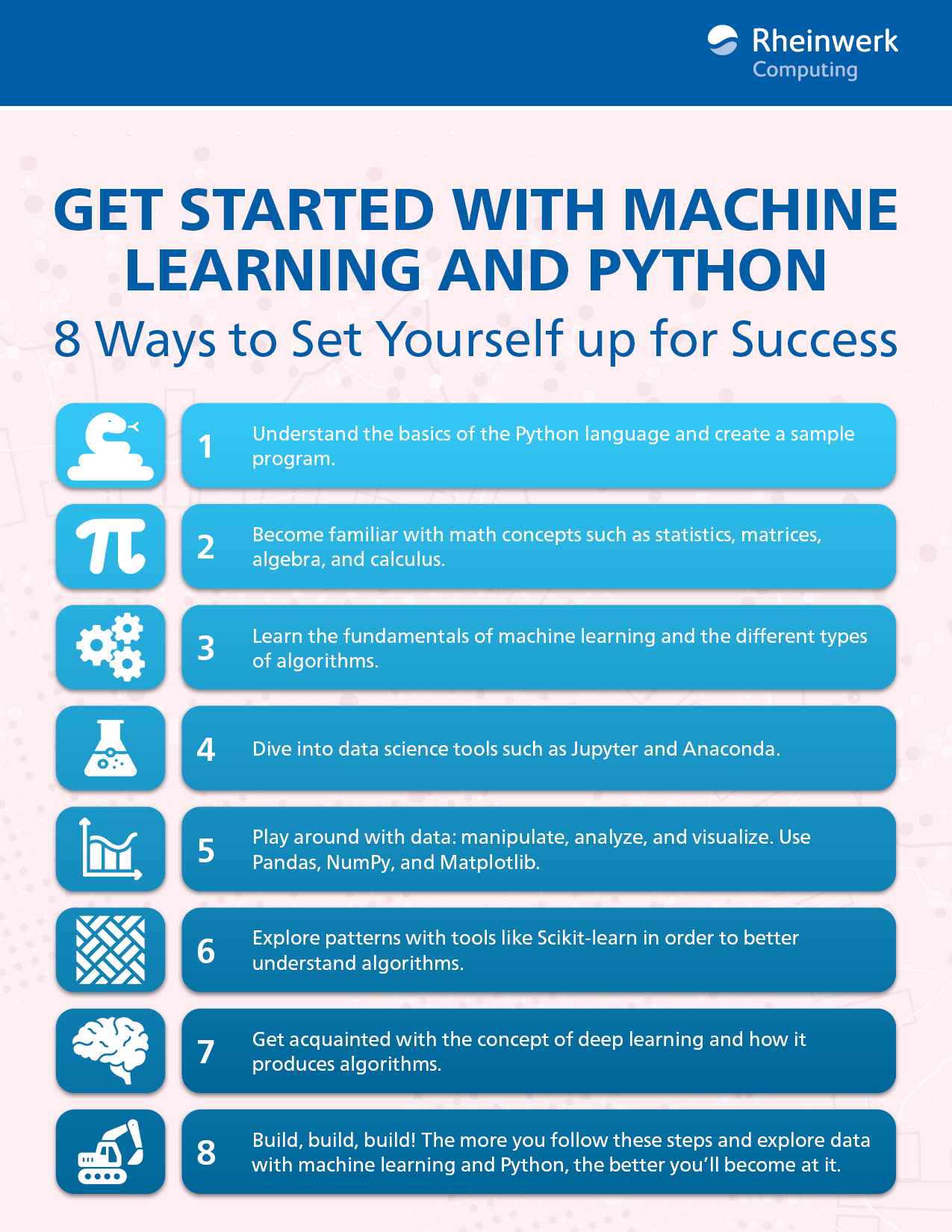 Rheinwerk
Computing

GET STARTED WITH MACHINE LEARNING AND PYTHON

8 Ways to Set Yourself up for Success

1 Understand the basics of the Python language and create a sample program.

2 Become familiar with math concepts such as statistics, matrices, algebra, and calculus.

3 Learn the fundamentals of machine learning and the different types of algorithms.

4 Dive into data science tools such as Jupyter and Anaconda.

5 Play around with data: manipulate, analyze, and visualize. Use Pandas, NumPy, and Matplotlib.

6 Explore patterns with tools like Scikit-learn in order to better understand algorithms.

7 Get acquainted with the concept of deep learning and how it produces algorithms.

8 Build, build, build! The more you follow these steps and explore data with machine learning and Python, the better you'll become at it.