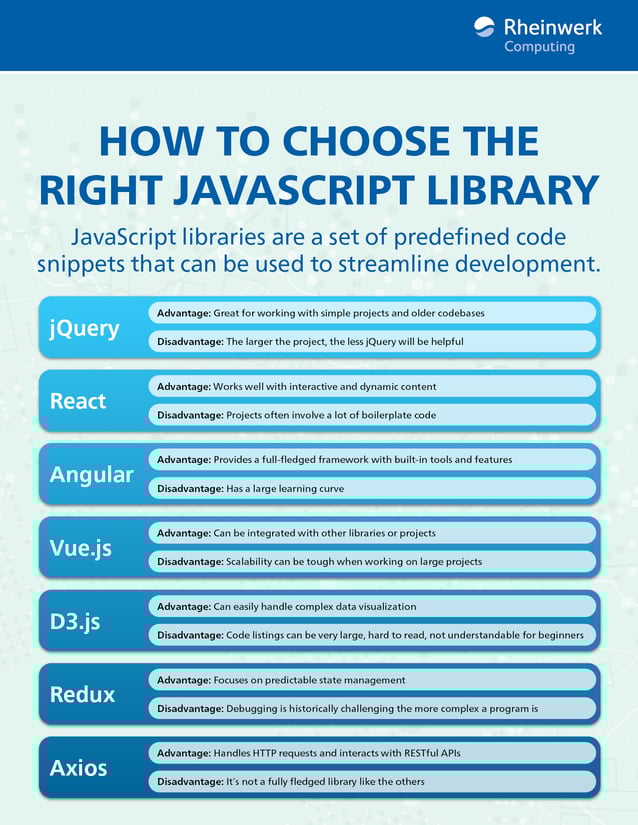 Rheinwerk Computing

HOW TO CHOOSE THE RIGHT JAVASCRIPT LIBRARY

JavaScript libraries are a set of predefined code snippets that can be used to streamline development.

jQuery
Advantage: Great for working with simple projects and older codebases
Disadvantage: The larger the project, the less jQuery will be helpful

React
Advantage: Works well with interactive and dynamic content
Disadvantage: Projects often involve a lot of boilerplate code

Angular
Advantage: Provides a full-fledged framework with built-in tools and features
Disadvantage: Has a large learning curve

Vue.js
Advantage: Can be integrated with other libraries or projects
Disadvantage: Scalability can be tough when working on large projects

D3.js
Advantage: Can easily handle complex data visualization
Disadvantage: Code listings can be very large, hard to read, not understandable for beginners

Redux
Advantage: Focuses on predictable state management
Disadvantage: Debugging is historically challenging the more complex a program is

Axios
Advantage: Handles HTTP requests and interacts with RESTful APIs
Disadvantage: It's not a fully fledged library like the others